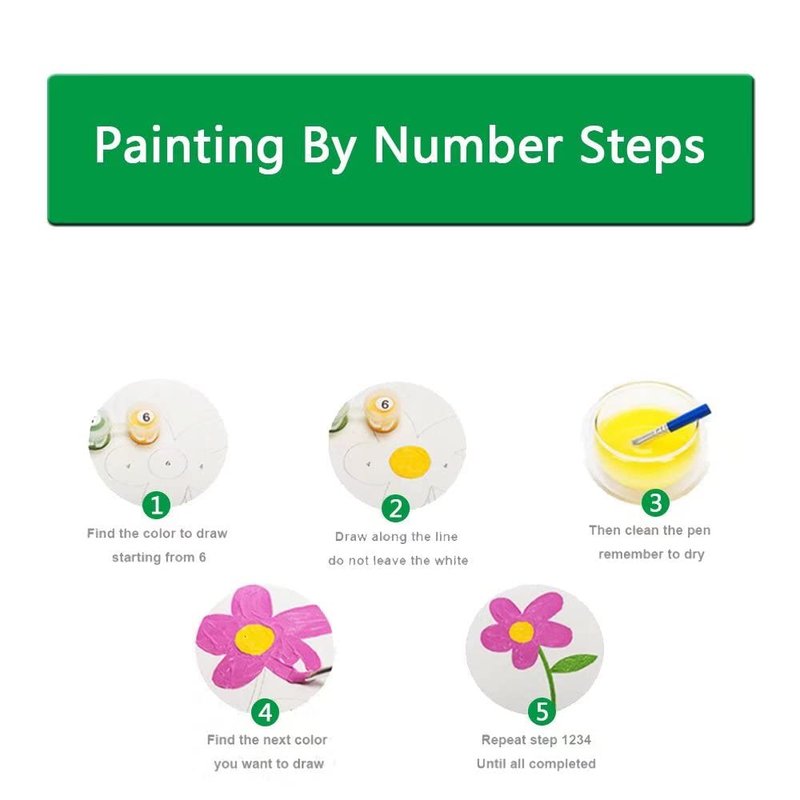 Painting By Number Steps

6

6

1
Find the color to draw
starting from 6

6

2
Draw along the line
do not leave the white

3
Then clean the pen
remember to dry

4
Find the next color
you want to draw

5
Repeat step 1234
Until all completed