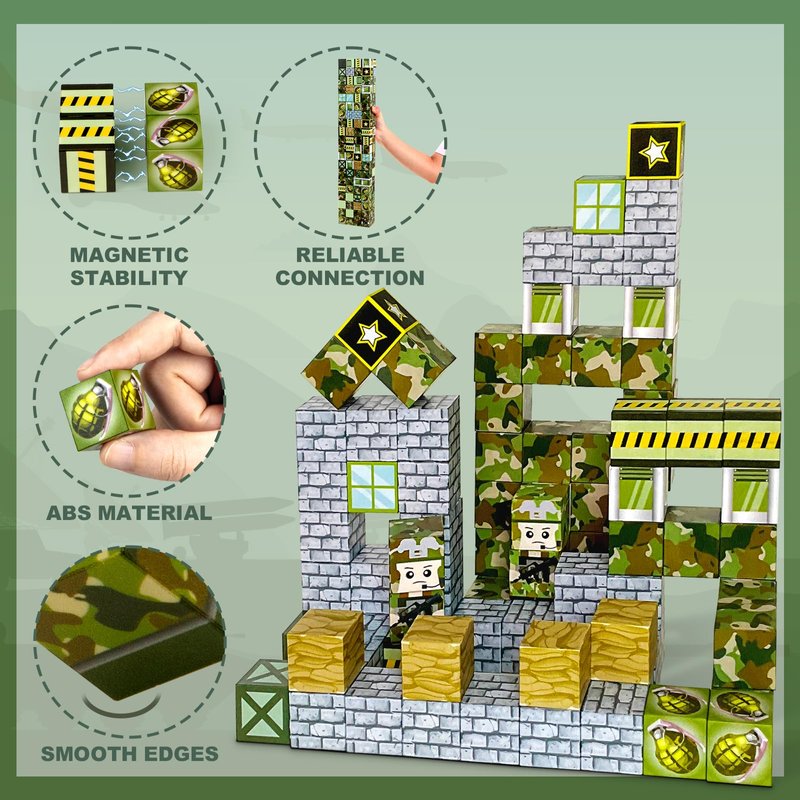 MAGNETIC STABILITY

RELIABLE CONNECTION

ABS MATERIAL

SMOOTH EDGES