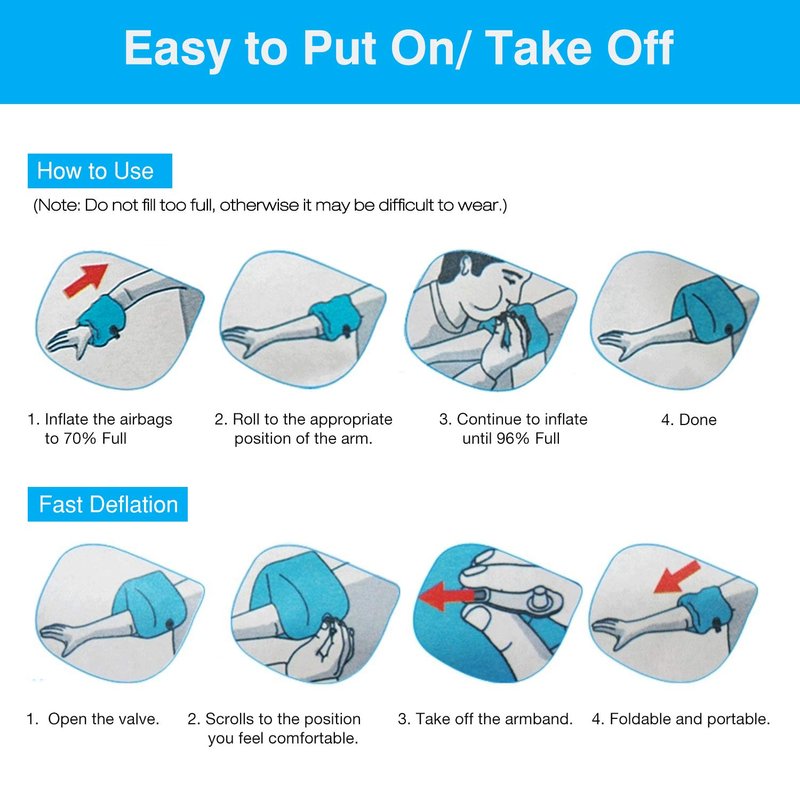 Easy to Put On/ Take Off

How to Use

(Note: Do not fill too full, otherwise it may be difficult to wear.)

1. Inflate the airbags to 70% Full

2. Roll to the appropriate position of the arm.

3. Continue to inflate until 96% Full

4. Done

Fast Deflation

1. Open the valve.

2. Scrolls to the position you feel comfortable.

3. Take off the armband.

4. Foldable and portable.