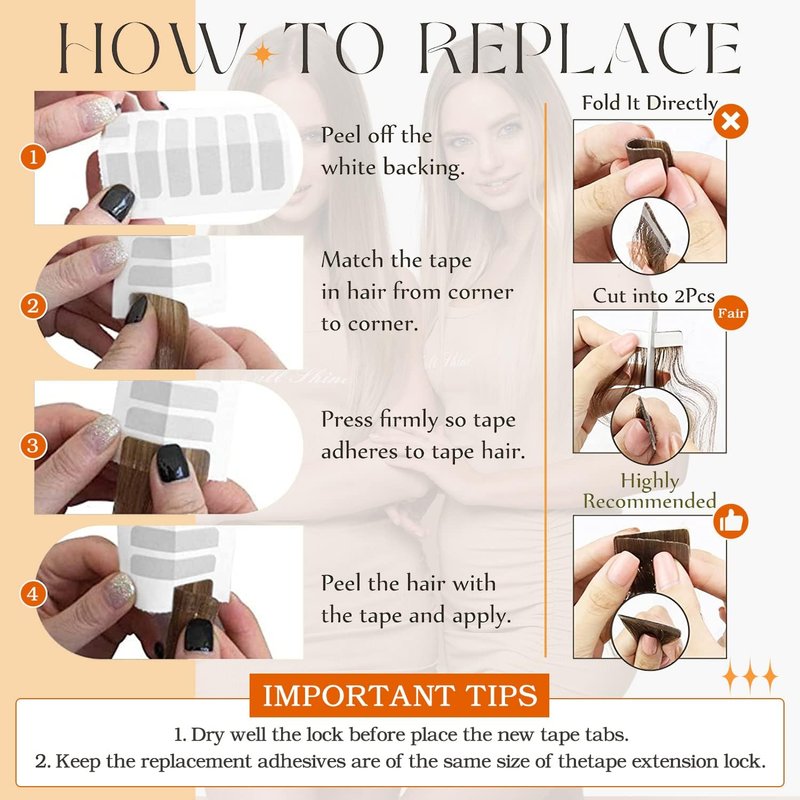 HOW TO REPLACE

1
Peel off the white backing.

2
Match the tape in hair from corner to corner.

3
Press firmly so tape adheres to tape hair.

4
Peel the hair with the tape and apply.

Fold It Directly

Cut into 2Pcs
Fair

Highly Recommended

IMPORTANT TIPS

1. Dry well the lock before place the new tape tabs.
2. Keep the replacement adhesives are of the same size of thetape extension lock.