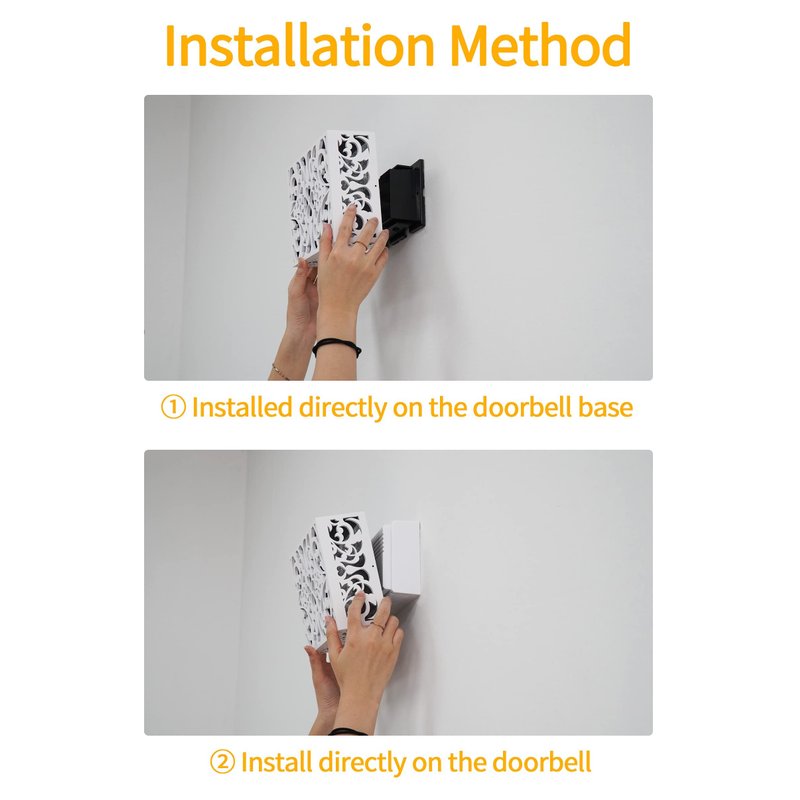 Installation Method

① Installed directly on the doorbell base

② Install directly on the doorbell