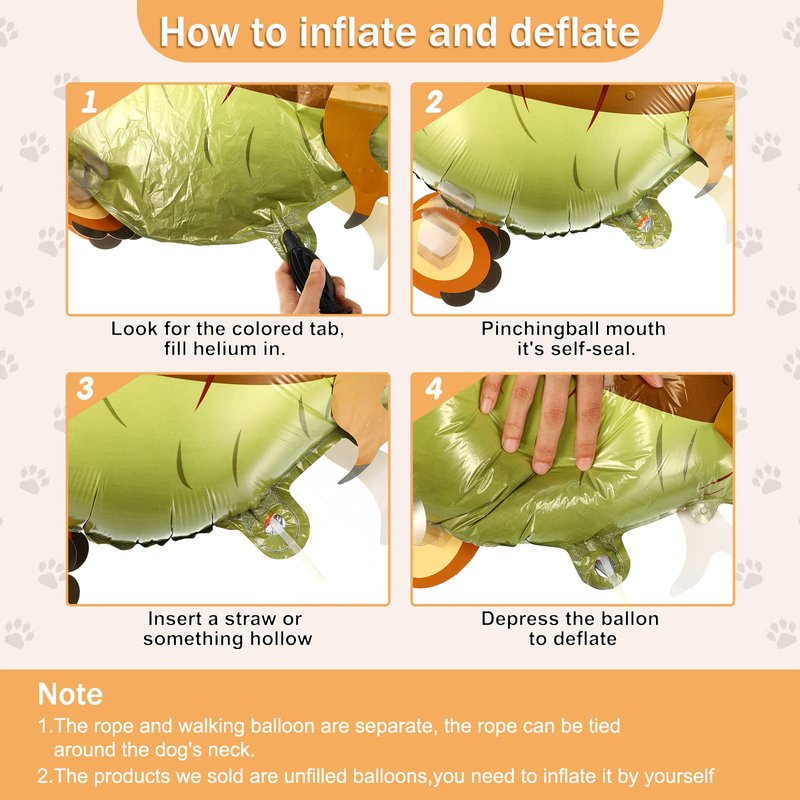 How to inflate and deflate

1

Look for the colored tab, fill helium in.

2

Pinchingball mouth it's self-seal.

3

Insert a straw or something hollow

4

Depress the ballon to deflate

Note

1.The rope and walking balloon are separate, the rope can be tied around the dog's neck.

2.The products we sold are unfilled balloons,you need to inflate it by yourself