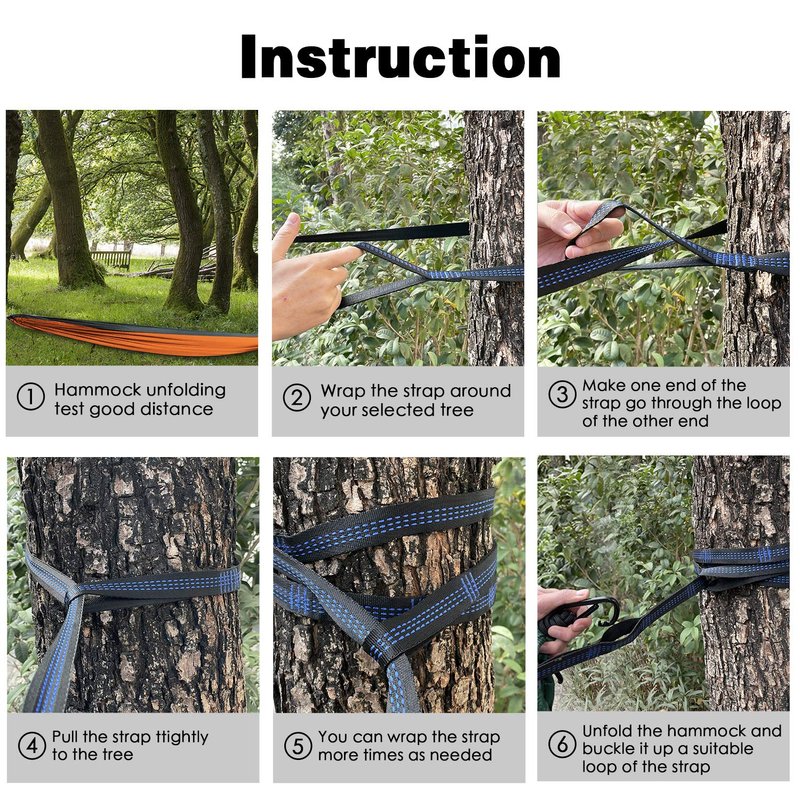 Instruction

① Hammock unfolding test good distance

② Wrap the strap around your selected tree

③ Make one end of the strap go through the loop of the other end

④ Pull the strap ttightly to the tree

⑤ You can wrap the strap more times as needed

⑥ Unfold the hammock and buckle it up a suitable loop of the strap