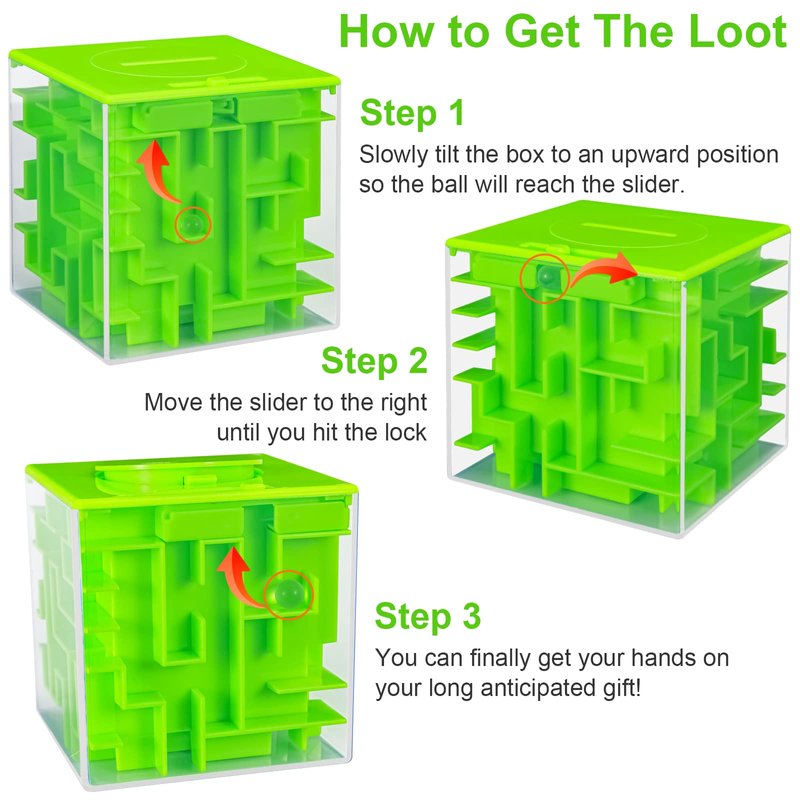 How to Get The Loot

Step 1

Slowly tilt the box to an upward position so the ball will reach the slider.

Step 2

Move the slider to the right until you hit the lock

Step 3

You can finally get your hands on your long anticipated gift!