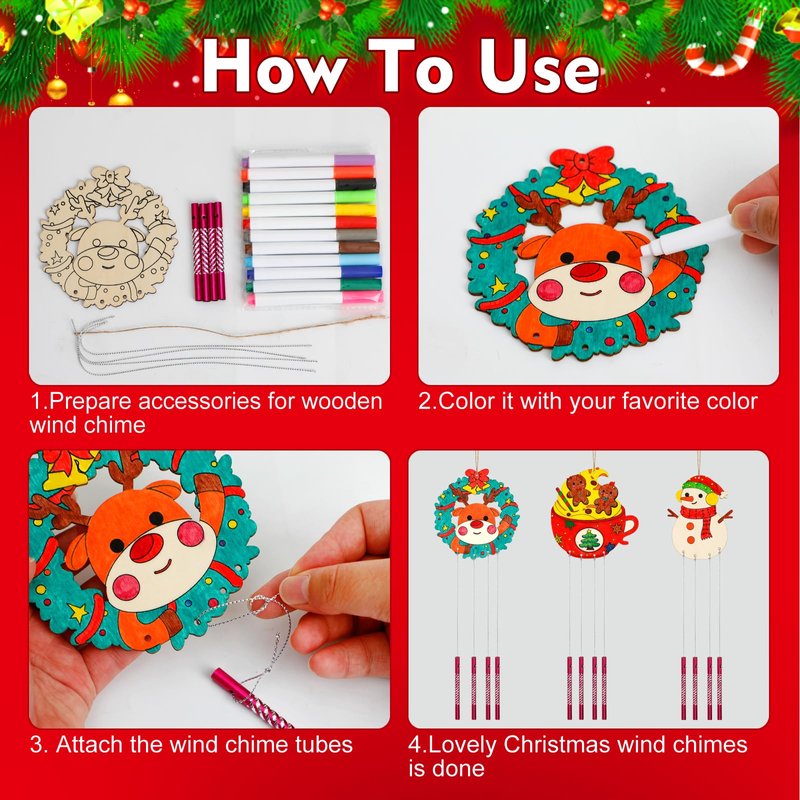 How To Use

1.Prepare accessories for wooden wind chime

2.Color it with your favorite color

3. Attach the wind chime tubes

4.Lovely Christmas wind chimes is done