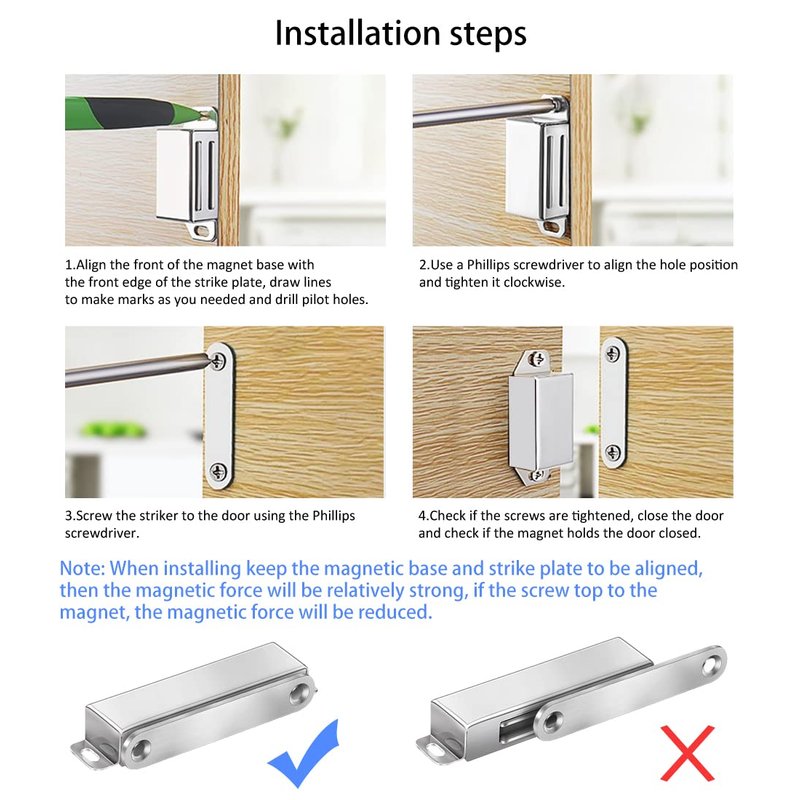 Installation steps

1.Align the front of the magnet base with the front edge of the strike plate, draw lines to make marks as you needed and drill pilot holes.

2.Use a Phillips screwdriver to align the hole position and tighten it clockwise.

3.Screw the striker to the door using the Phillips screwdriver.

4.Check if the screws are tightened, close the door and check if the magnet holds the door closed.

Note: When installing keep the magnetic base and strike plate to be aligned, then the magnetic force will be relatively strong, if the screw top to the magnet, the magnetic force will be reduced.