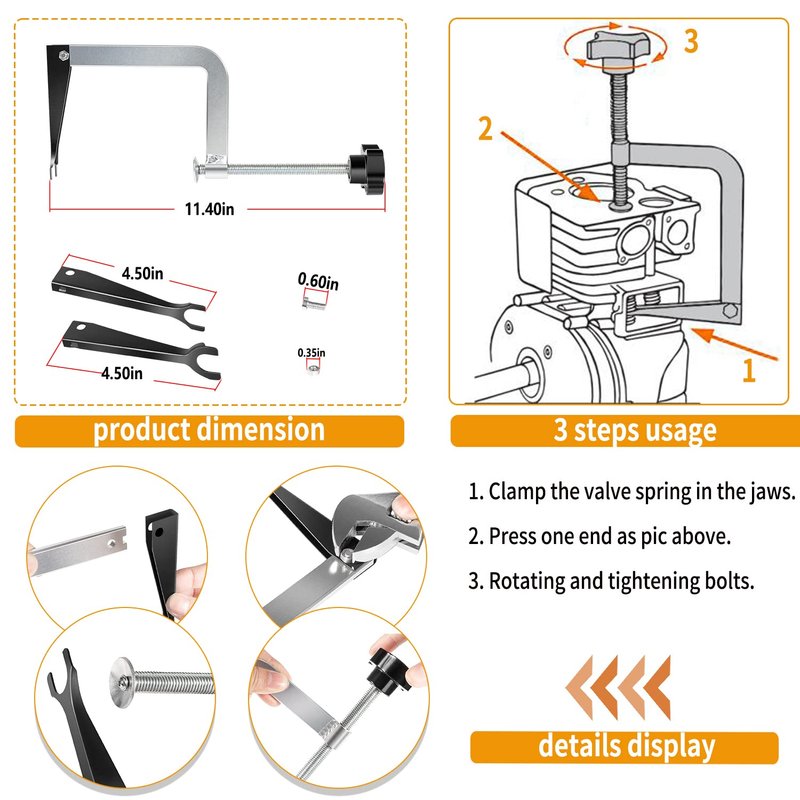 11.40in

4.50in

0.60in

4.50in

0.35in

product dimension

3

2

1

3 steps usage

1. Clamp the valve spring in the jaws.

2. Press one end as pic above.

3. Rotating and tightening bolts.

details display