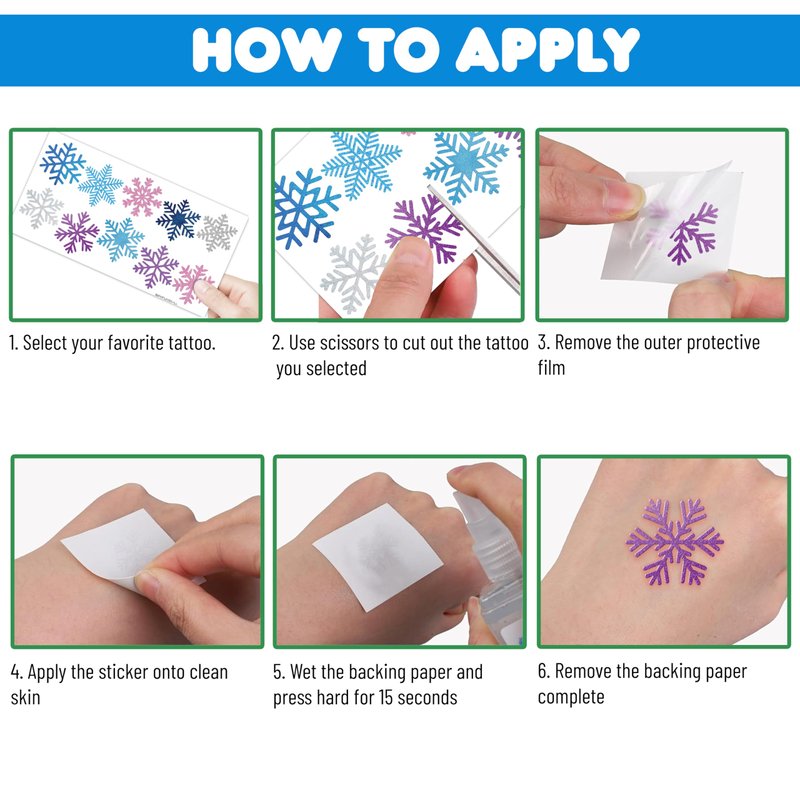 HOW TO APPLY

1. Select your favorite tattoo.

2. Use scissors to cut out the tattoo you selected

3. Remove the outer protective film

4. Apply the sticker onto clean skin

5. Wet the backing paper and press hard for 15 seconds

6. Remove the backing paper complete