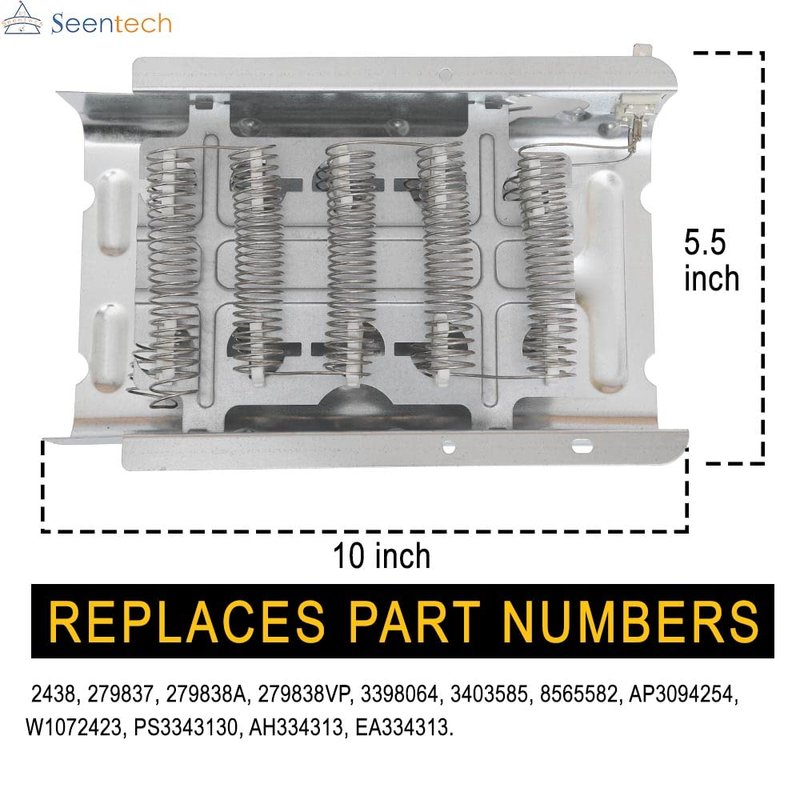 Seentech

5.5 inch

10 inch

REPLACES PART NUMBERS

2438, 279837, 279838A, 279838VP, 3398064, 3403585, 8565582, AP3094254, W1072423, PS3343130, AH334313, EA334313.