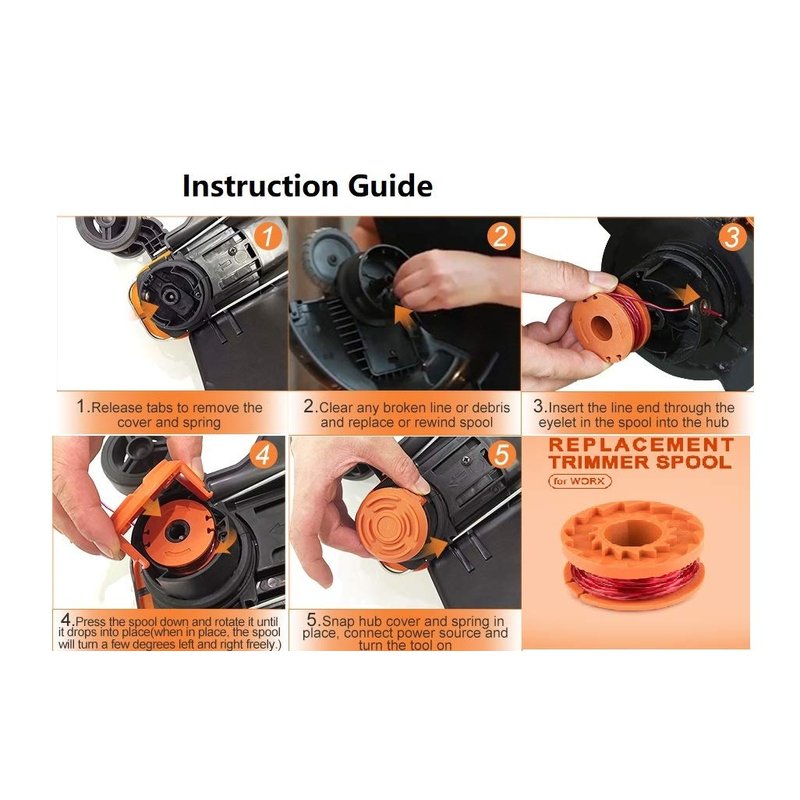 Instruction Guide

1

2

3

1.Release tabs to remove the cover and spring

2.Clear any broken line or debris and replace or rewind spool

3.Insert the line end through the eyelet in the spool into the hub

4

5

REPLACEMENT TRIMMER SPOOL

for WORX

4.Press the spool down and rotate it until it drops into place(when in place, the spool will turn a few degrees left and right freely.)

5.Snap hub cover and spring in place, connect power source and turn the tool on