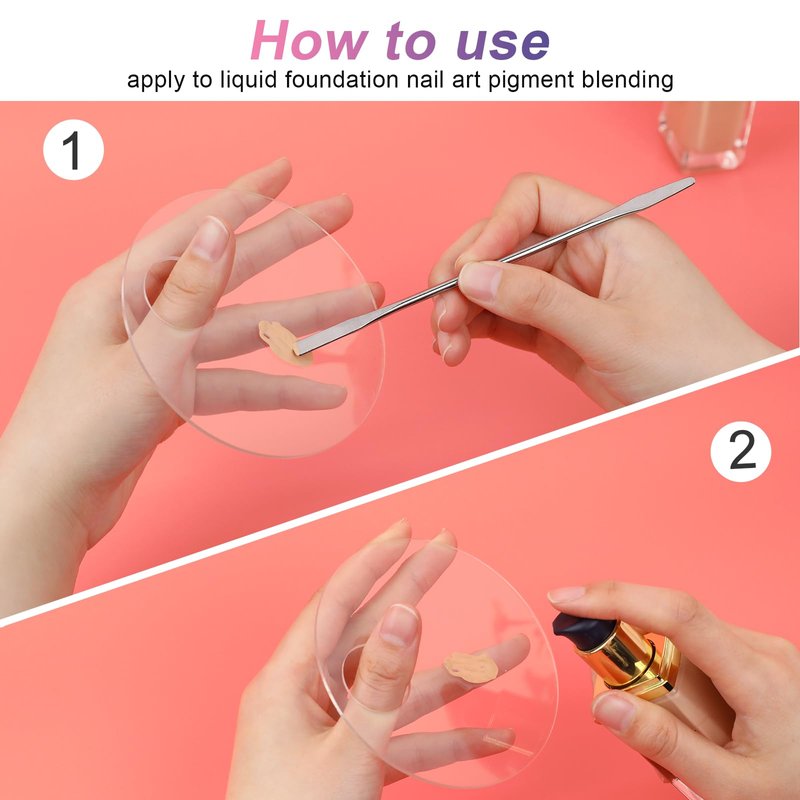 How to use
apply to liquid foundation nail art pigment blending

1

2