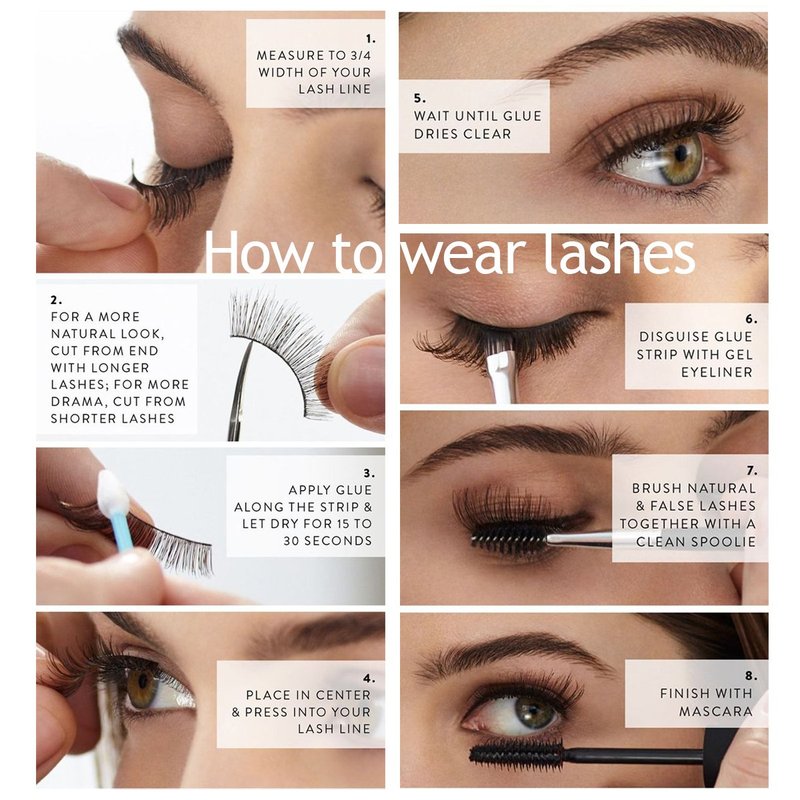 How to wear lashes

1.
MEASURE TO 3/4 WIDTH OF YOUR LASH LINE

2.
FOR A MORE NATURAL LOOK, CUT FROM END WITH LONGER LASHES; FOR MORE DRAMA, CUT FROM SHORTER LASHES

3.
APPLY GLUE ALONG THE STRIP & LET DRY FOR 15 TO 30 SECONDS

4.
PLACE IN CENTER & PRESS INTO YOUR LASH LINE

5.
WAIT UNTIL GLUE DRIES CLEAR

6.
DISGUISE GLUE STRIP WITH GEL EYELINER

7.
BRUSH NATURAL & FALSE LASHES TOGETHER WITH A CLEAN SPOOLIE

8.
FINISH WITH MASCARA