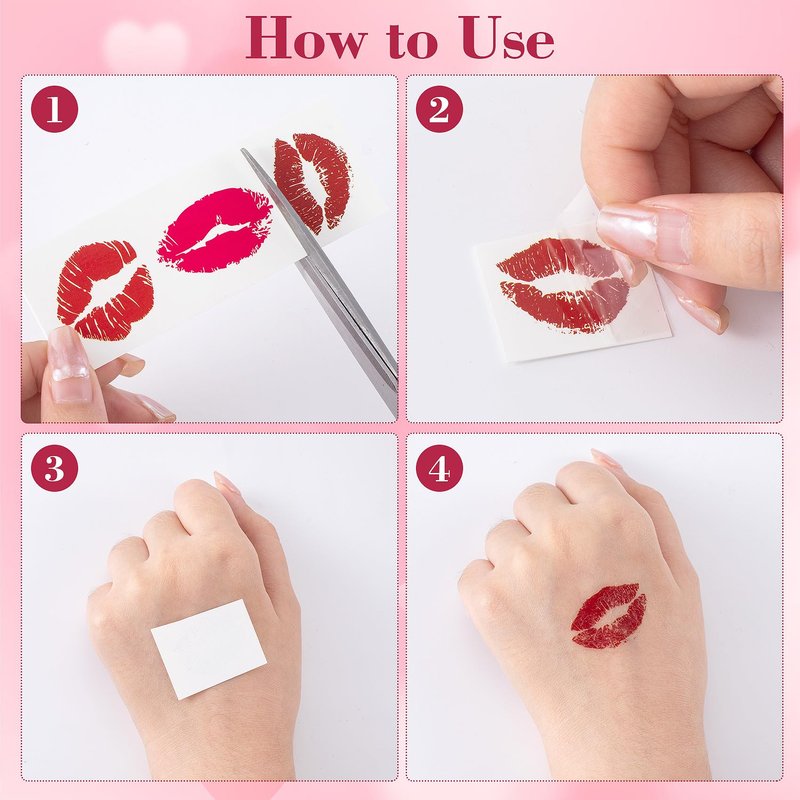 How to Use

1

2

3

4