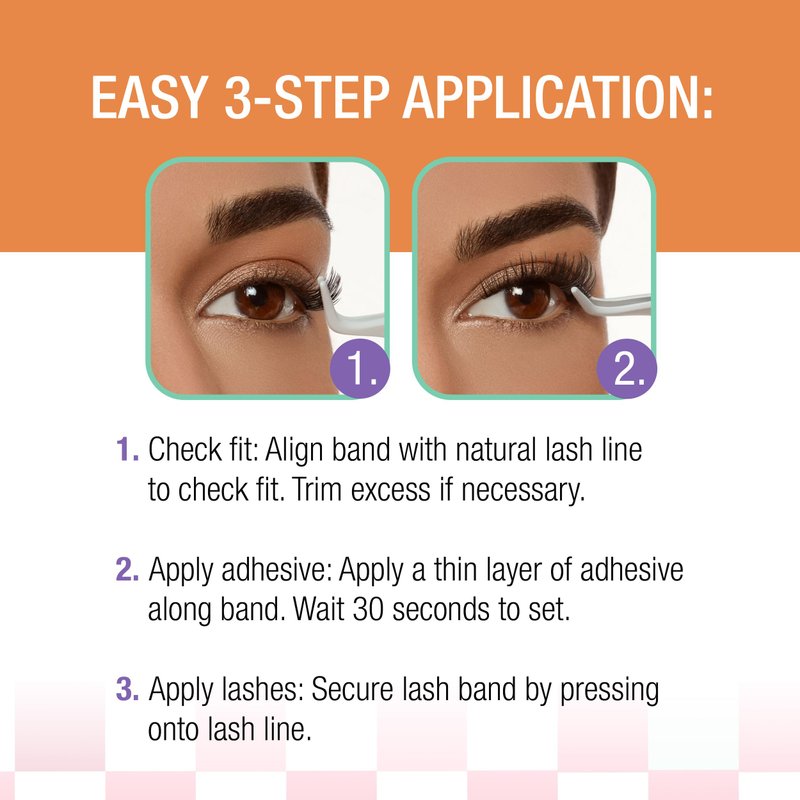 EASY 3-STEP APPLICATION:

1.

2.

1. Check fit: Align band with natural lash line to check fit. Trim excess if necessary.

2. Apply adhesive: Apply a thin layer of adhesive along band. Wait 30 seconds to set.

3. Apply lashes: Secure lash band by pressing onto lash line.