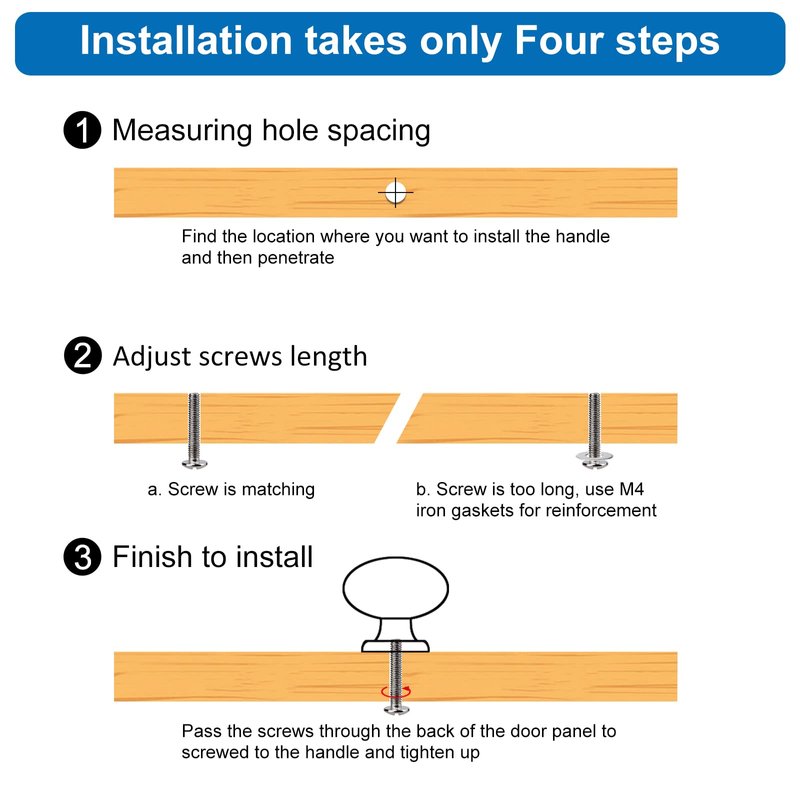 Installation takes only Four steps

1 Measuring hole spacing

Find the location where you want to install the handle and then penetrate

2 Adjust screws length

a. Screw is matching

b. Screw is too long, use M4 iron gaskets for reinforcement

3 Finish to install

Pass the screws through the back of the door panel to screwed to the handle and tighten up