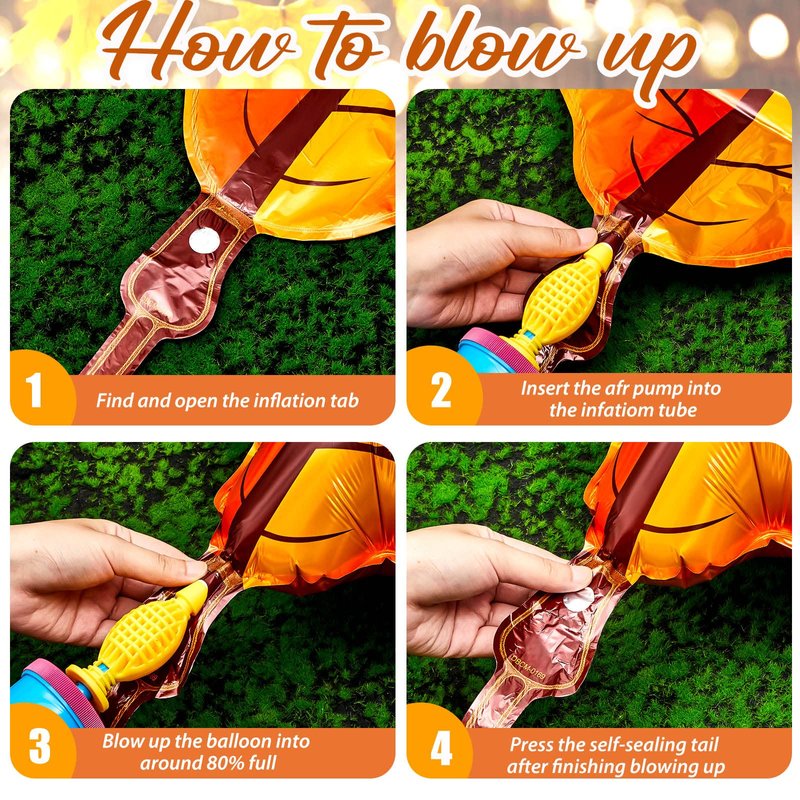 How to blow up

1
Find and open the inflation tab

2
Insert the afr pump into the infatiom tube

3
Blow up the balloon into around 80% full

4
Press the self-sealing tail after finishing blowing up