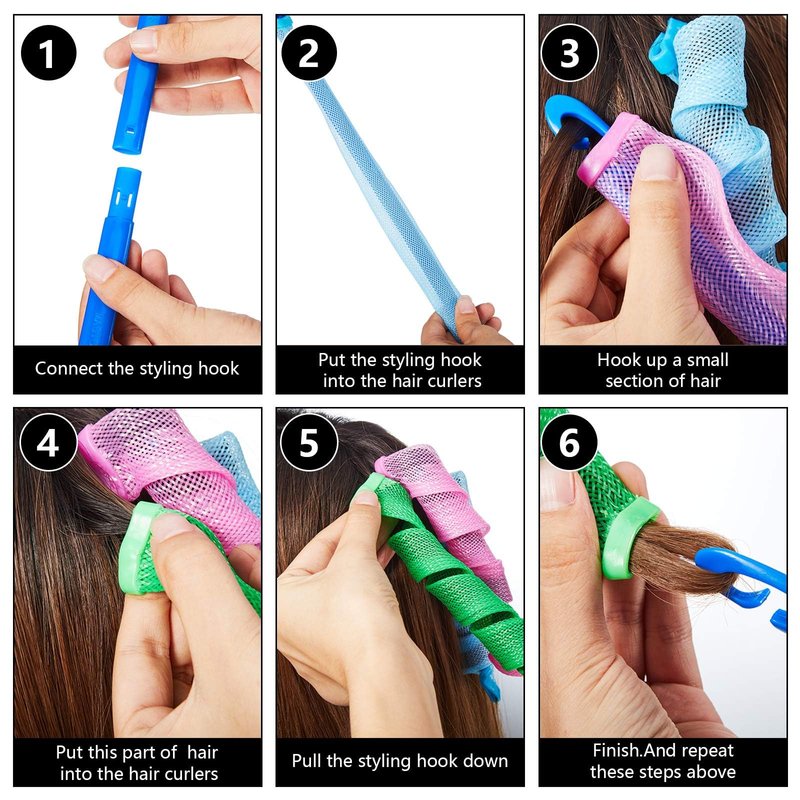 1

Connect the styling hook

2

Put the styling hook into the hair curlers

3

Hook up a small section of hair

4

Put this part of hair into the hair curlers

5

Pull the styling hook down

6

Finish.And repeat these steps above