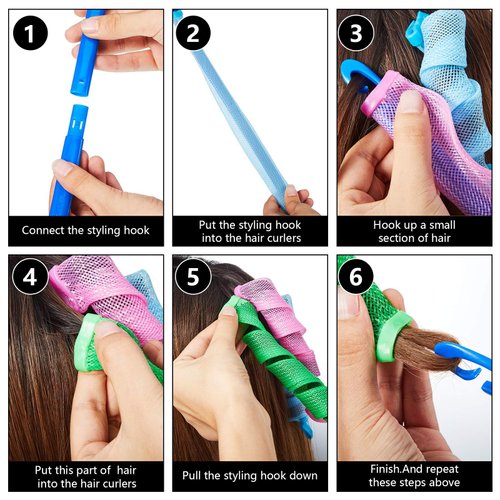 1
Connect the styling hook

2
Put the styling hook into the hair curlers

3
Hook up a small section of hair

4
Put this part of hair into the hair curlers

5
Pull the styling hook down

6
Finish.And repeat these steps above