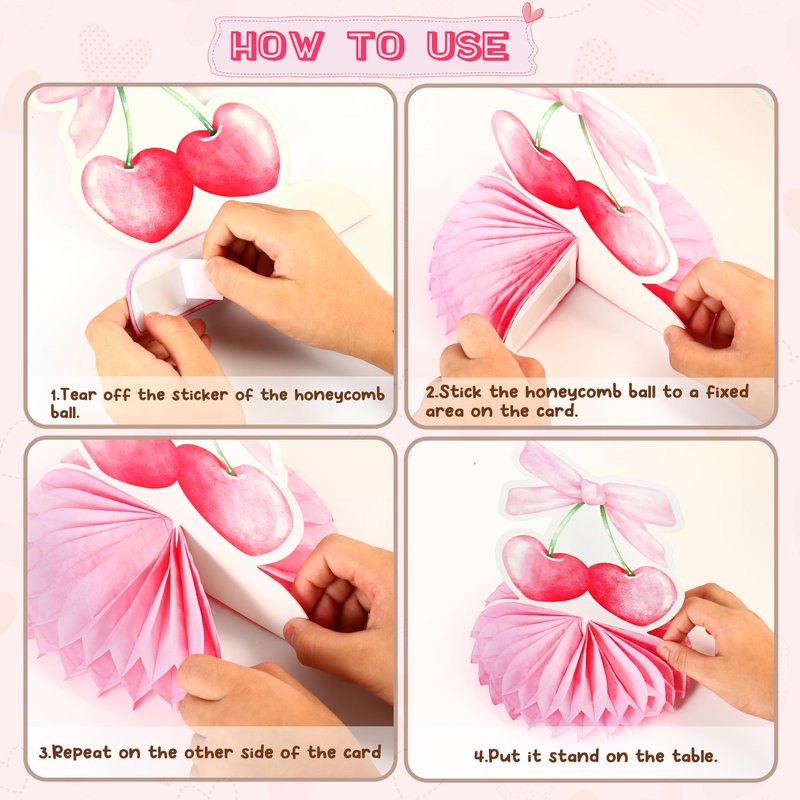 HOW TO USE

1.Tear off the sticker of the honeycomb ball.

2.Stick the honeycomb ball to a fixed area on the card.

3.Repeat on the other side of the card

4.Put it stand on the table.