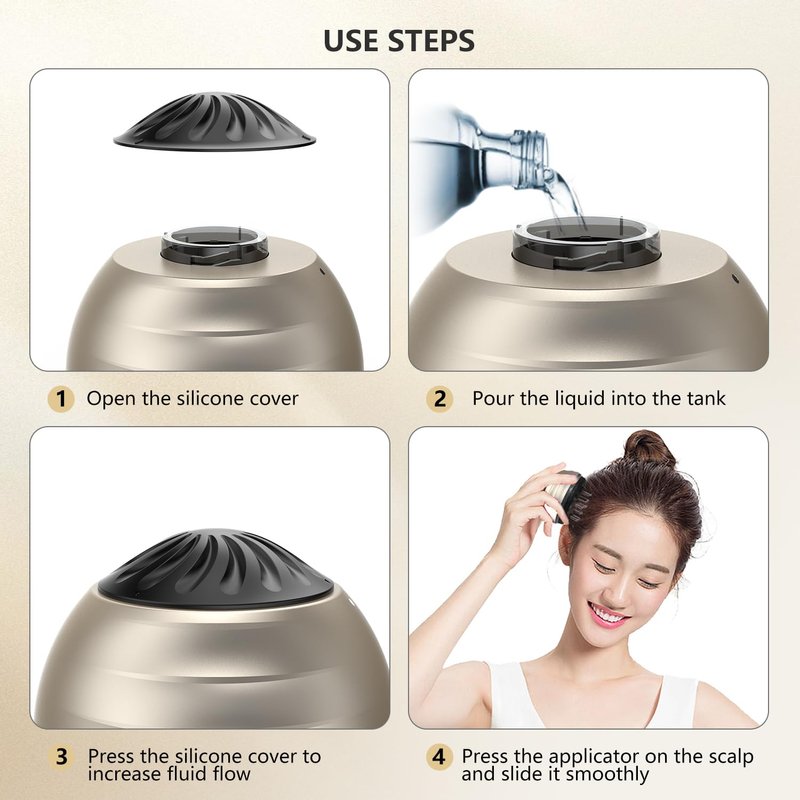 USE STEPS

1 Open the silicone cover

2 Pour the liquid into the tank

3 Press the silicone cover to increase fluid flow

4 Press the applicator on the scalp and slide it smoothly