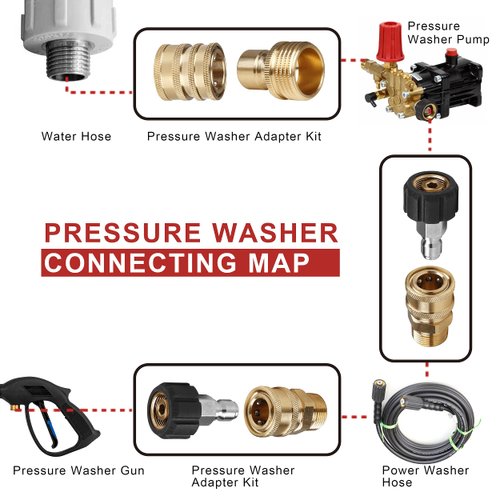 Pressure Washer Pump

Water Hose

Pressure Washer Adapter Kit

PRESSURE WASHER
CONNECTING MAP

Pressure Washer Gun

Pressure Washer Adapter Kit

Power Washer Hose