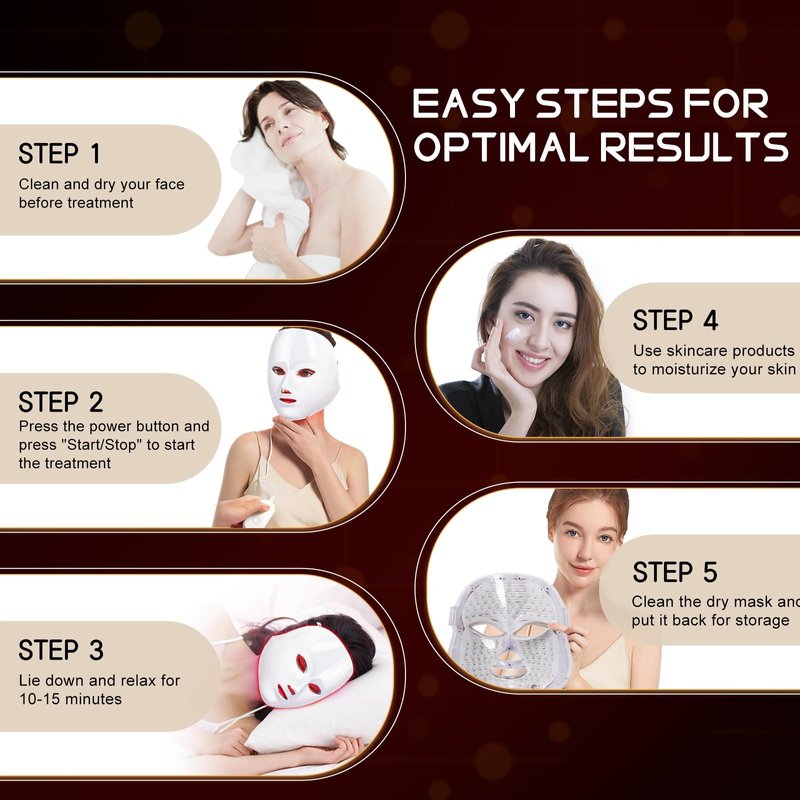 EASY STEPS FOR OPTIMAL RESULTS

STEP 1
Clean and dry your face before treatment

STEP 2
Press the power button and press "Start/Stop" to start the treatment

STEP 3
Lie down and relax for 10-15 minutes

STEP 4
Use skincare products to moisturize your skin

STEP 5
Clean the dry mask and put it back for storage