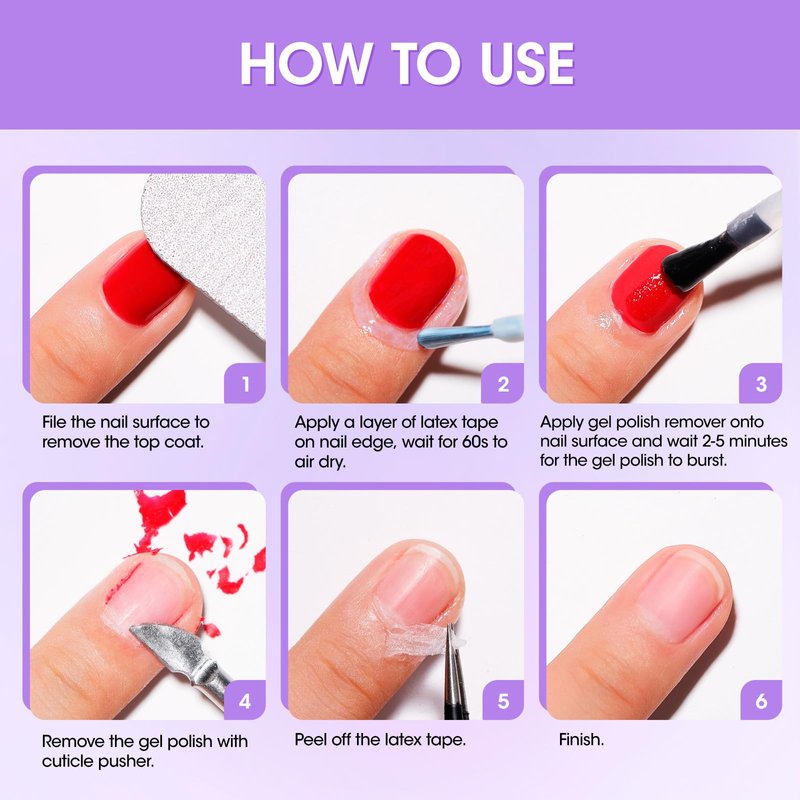 HOW TO USE

1

File the nail surface to remove the top coat.

2

Apply a layer of latex tape on nail edge, wait for 60s to air dry.

3

Apply gel polish remover onto nail surface and wait 2-5 minutes for the gel polish to burst.

4

Remove the gel polish with cuticle pusher.

5

Peel off the latex tape.

6

Finish.