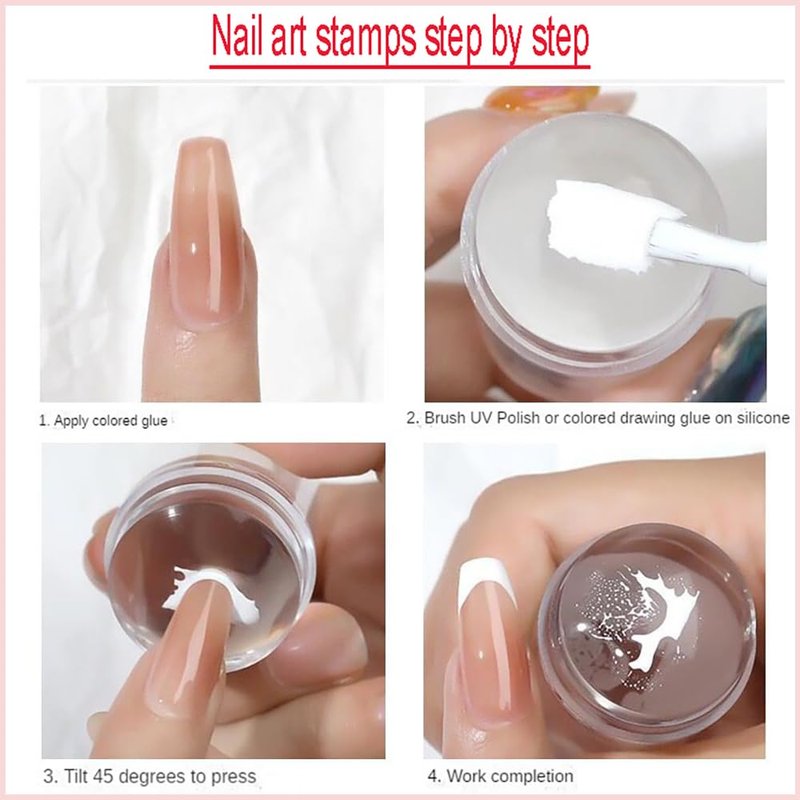 Nail art stamps step by step

1. Apply colored glue

2. Brush UV Polish or colored drawing glue on silicone

3. Tilt 45 degrees to press

4. Work completion