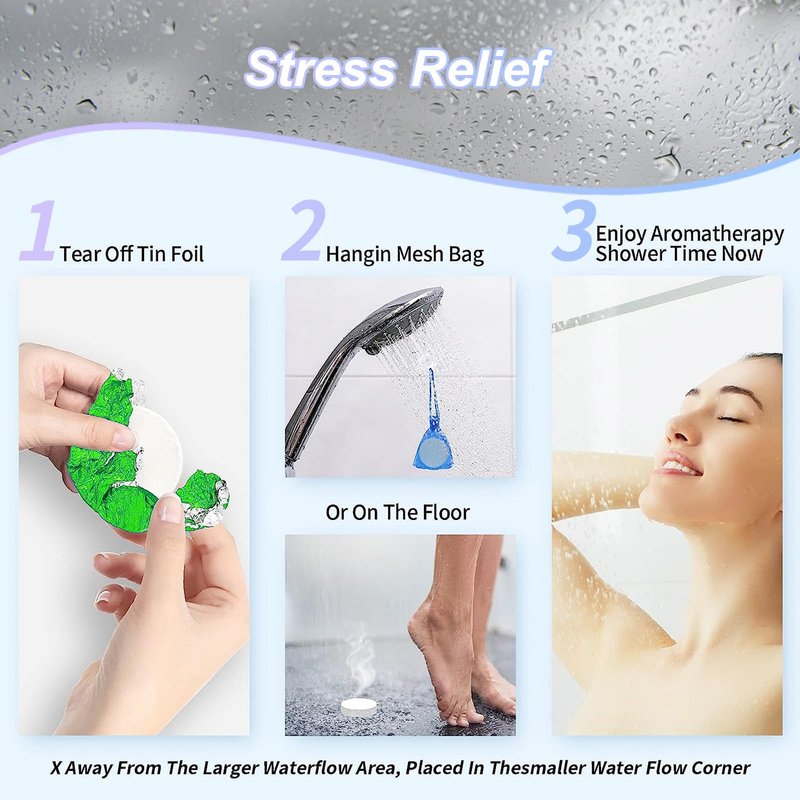 Stress Relief

1 Tear Off Tin Foil

2 Hangin Mesh Bag

Or On The Floor

3 Enjoy Aromatherapy Shower Time Now

X Away From The Larger Waterflow Area, Placed In Thesmaller Water Flow Corner