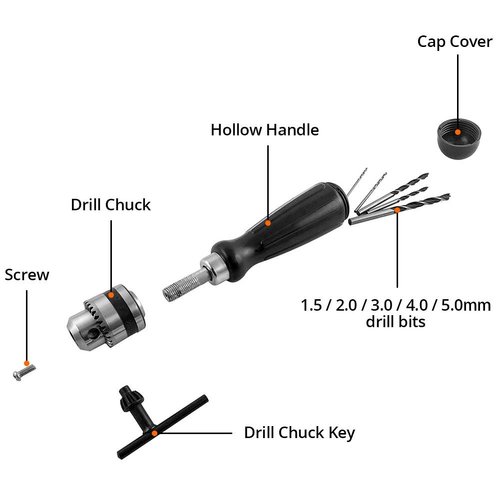 Cap Cover

Hollow Handle

Drill Chuck

Screw

1.5 / 2.0 / 3.0 / 4.0 / 5.0mm drill bits

Drill Chuck Key