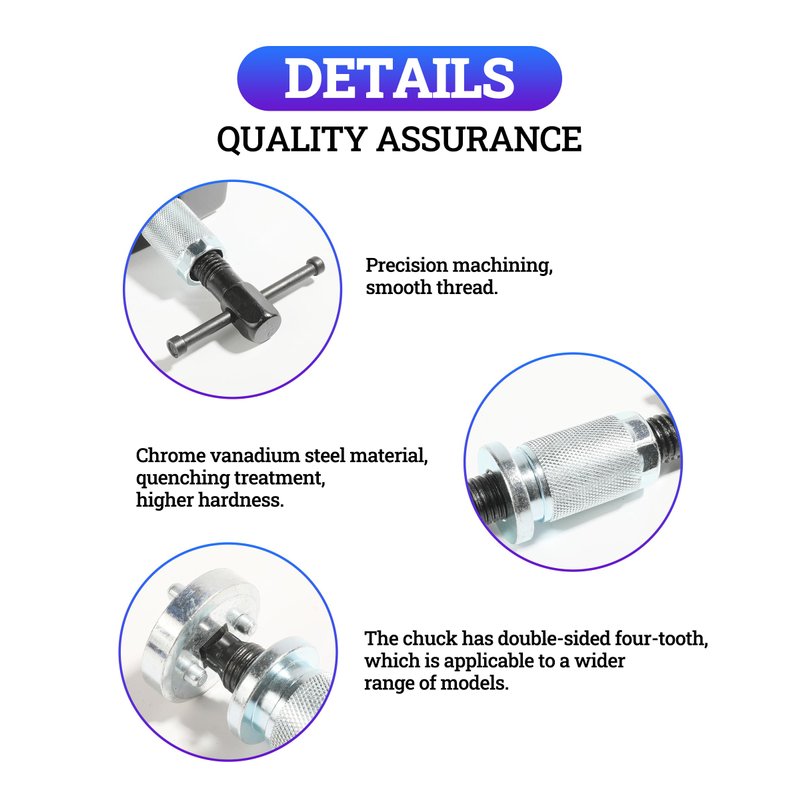 DETAILS
QUALITY ASSURANCE

Precision machining, smooth thread.

Chrome vanadium steel material, quenching treatment, higher hardness.

The chuck has double-sided four-tooth, which is applicable to a wider range of models.