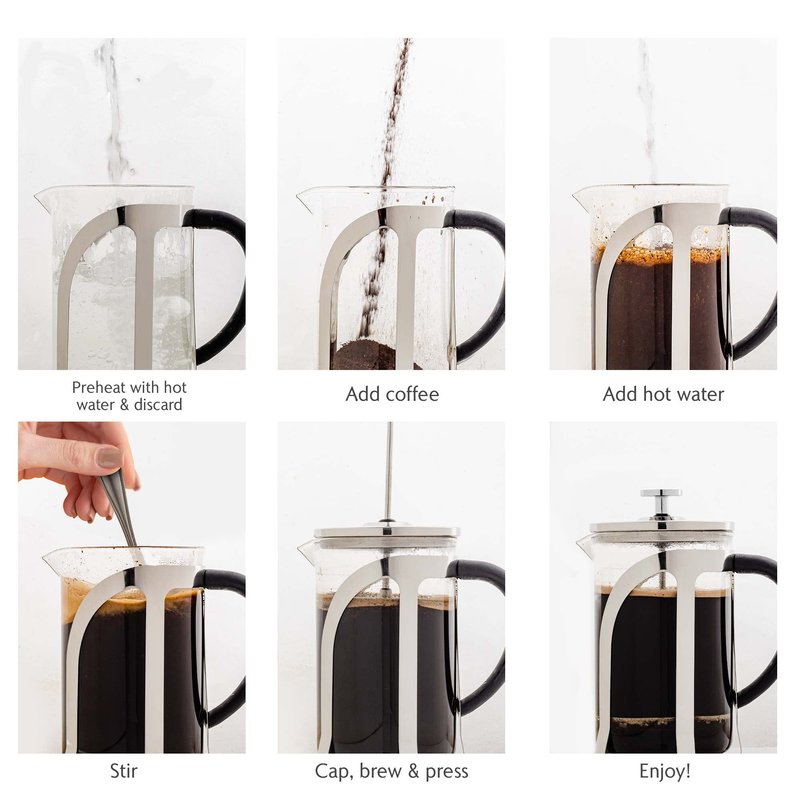 Preheat with hot water & discard

Add coffee

Add hot water

Stir

Cap, brew & press

Enjoy!