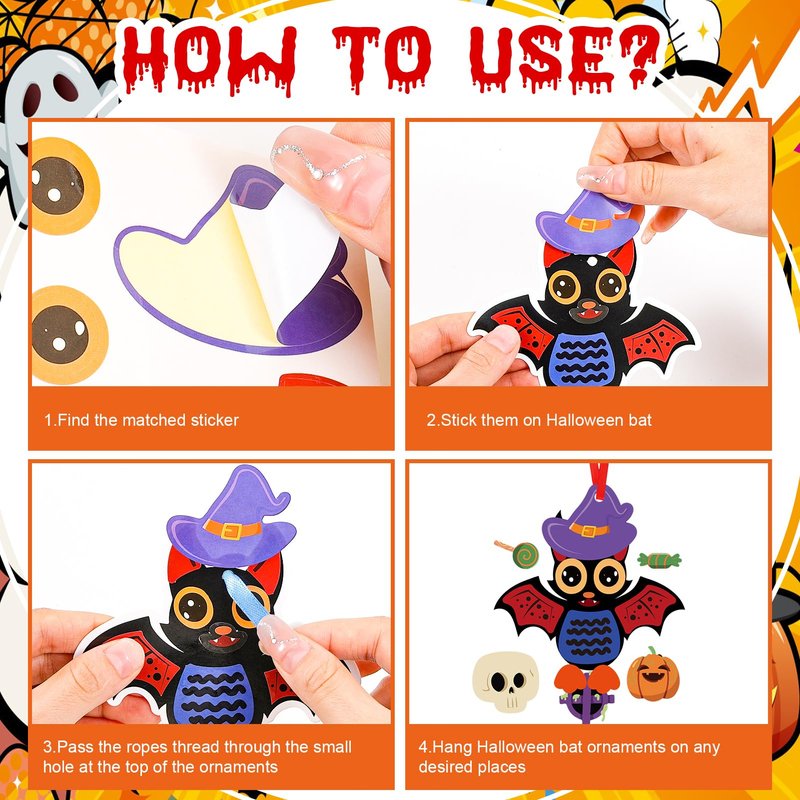 HOW TO USE?

1.Find the matched sticker

2.Stick them on Halloween bat

3.Pass the ropes thread through the small hole at the top of the ornaments

4.Hang Halloween bat ornaments on any desired places