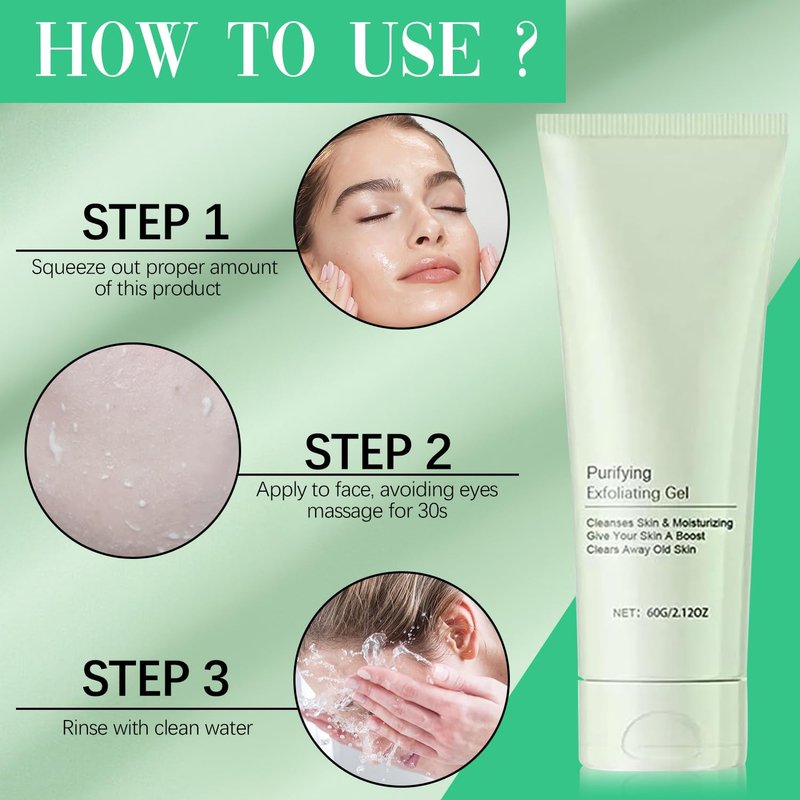 HOW TO USE ?

STEP 1
Squeeze out proper amount of this product

STEP 2
Apply to face, avoiding eyes massage for 30s

STEP 3
Rinse with clean water

Purifying
Exfoliating Gel

Cleanses Skin & Moisturizing
Give Your Skin A Boost
Clears Away Old Skin

NET: 60G/2.12OZ