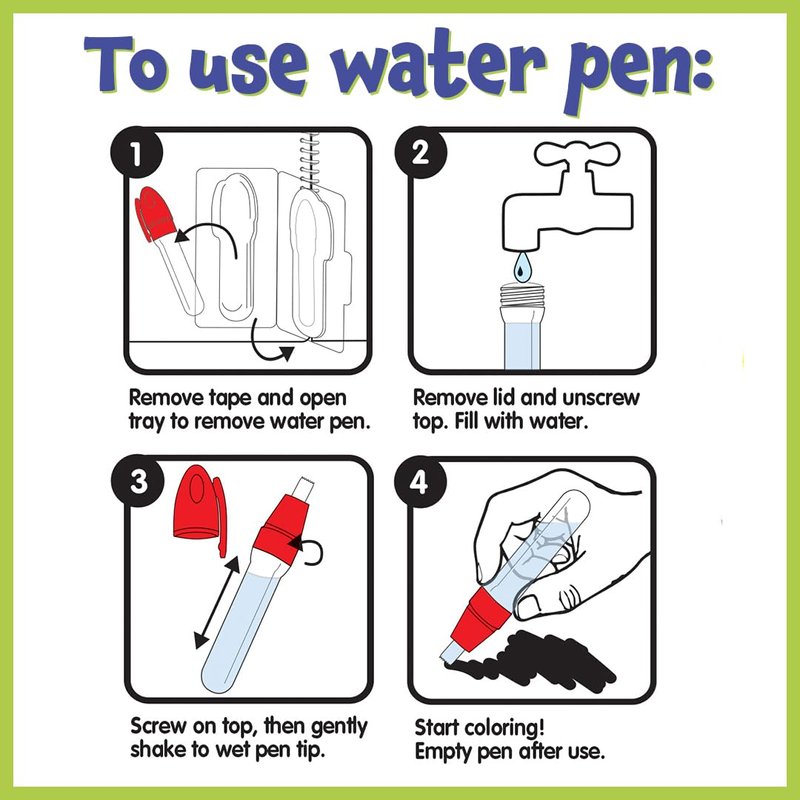 To use water pen:

1

Remove tape and open tray to remove water pen.

2

Remove lid and unscrew top. Fill with water.

3

Screw on top, then gently shake to wet pen tip.

4

Start coloring!
Empty pen after use.