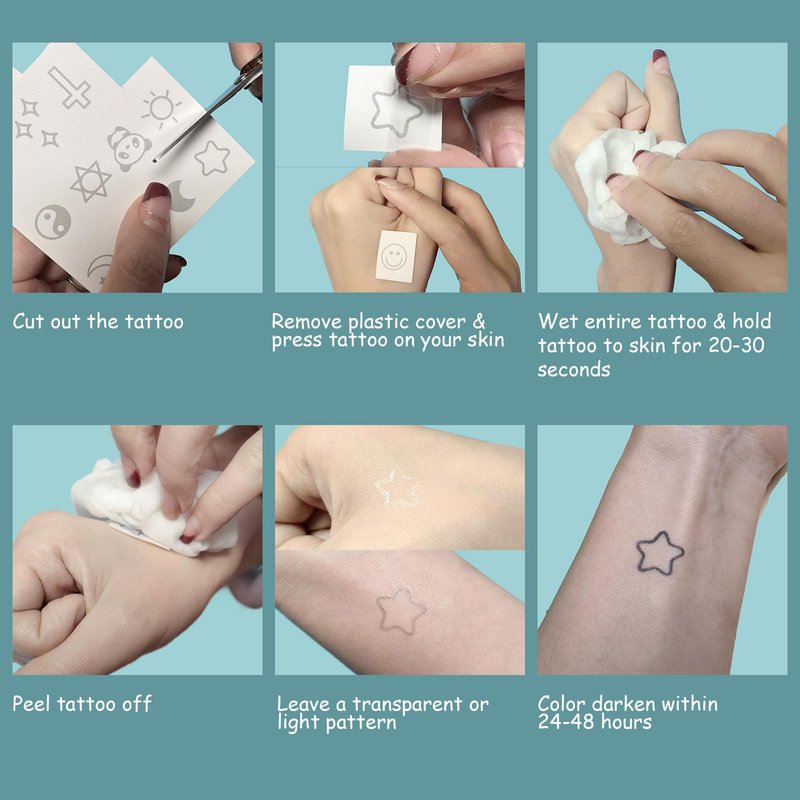 Cut out the tattoo

Remove plastic cover & press tattoo on your skin

Wet entire tattoo & hold tattoo to skin for 20-30 seconds

Peel tattoo off

Leave a transparent or light pattern

Color darken within 24-48 hours