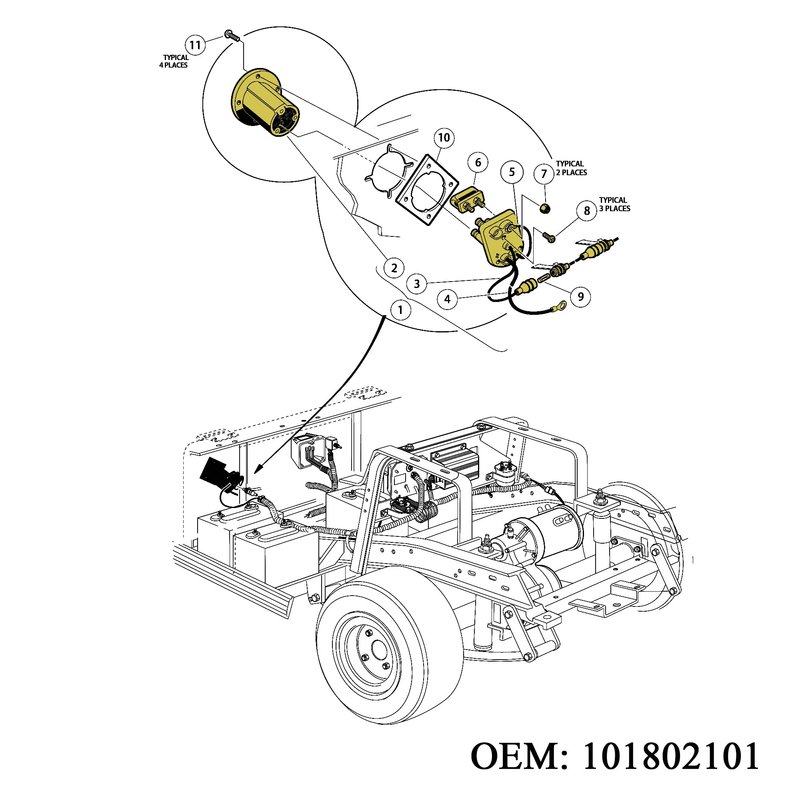 11
TYPICAL
4 PLACES

10
6
5
7
TYPICAL
2 PLACES
8
TYPICAL
3 PLACES
2
3
4
9
1

OEM: 101802101