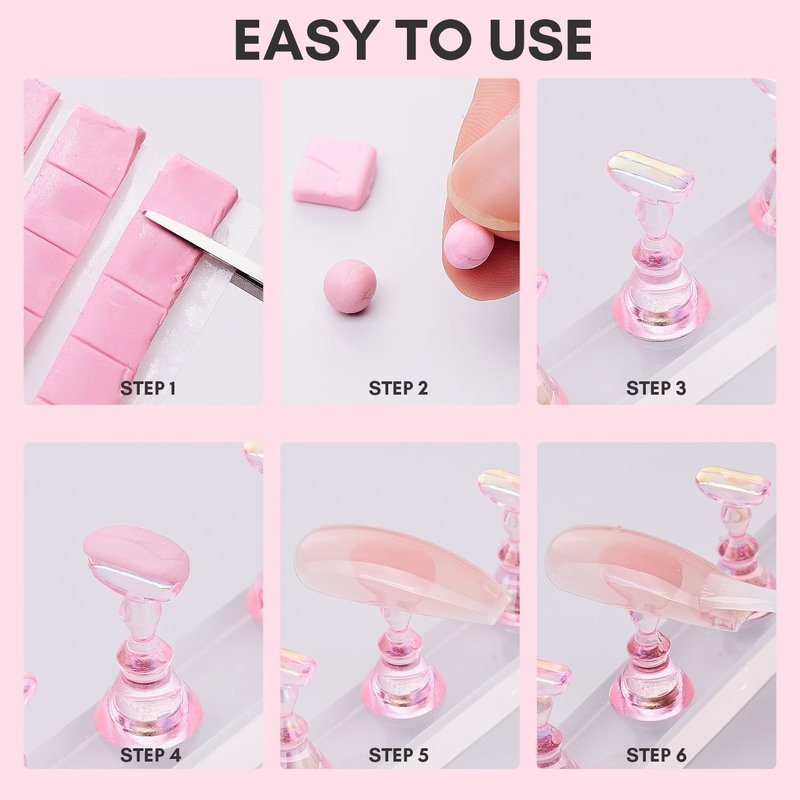 EASY TO USE

STEP 1

STEP 2

STEP 3

STEP 4

STEP 5

STEP 6