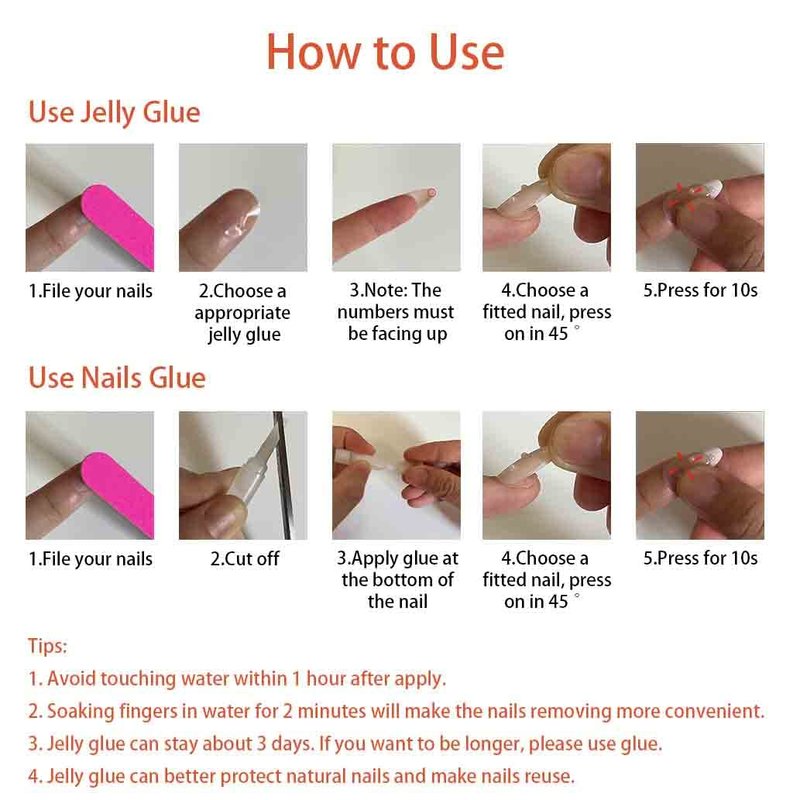 How to Use

Use Jelly Glue

1.File your nails

2.Choose a appropriate jelly glue

3.Note: The numbers must be facing up

4.Choose a fitted nail, press on in 45 °

5.Press for 10s

Use Nails Glue

1.File your nails

2.Cut off

3.Apply glue at the bottom of the nail

4.Choose a fitted nail, press on in 45 °

5.Press for 10s

Tips:
1. Avoid touching water within 1 hour after apply.
2. Soaking fingers in water for 2 minutes will make the nails removing more convenient.
3. Jelly glue can stay about 3 days. If you want to be longer, please use glue.
4. Jelly glue can better protect natural nails and make nails reuse.