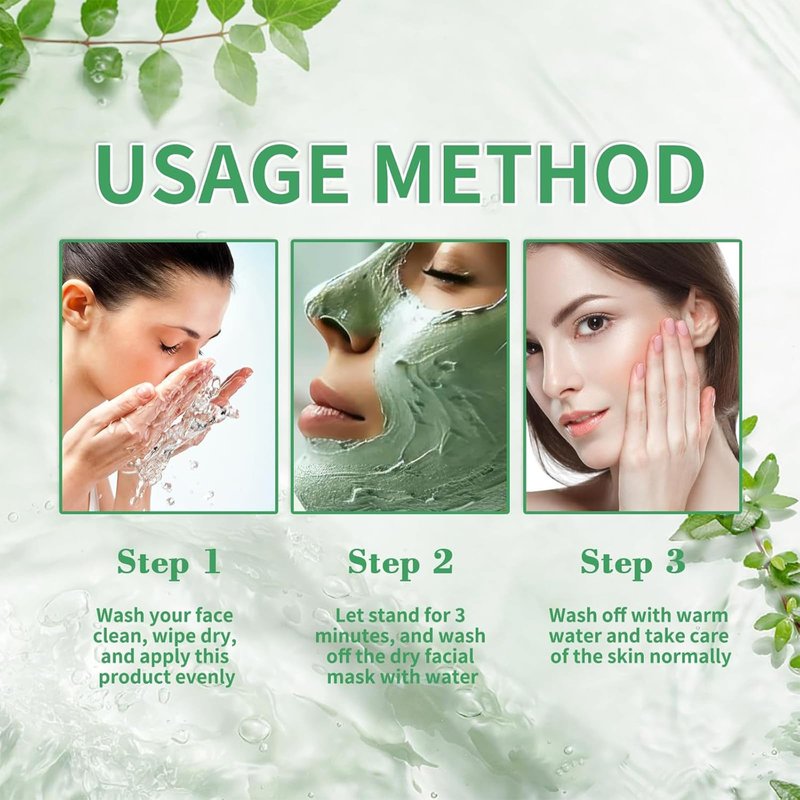 USAGE METHOD

Step 1

Wash your face clean, wipe dry, and apply this product evenly

Step 2

Let stand for 3 minutes, and wash off the dry facial mask with water

Step 3

Wash off with warm water and take care of the skin normally