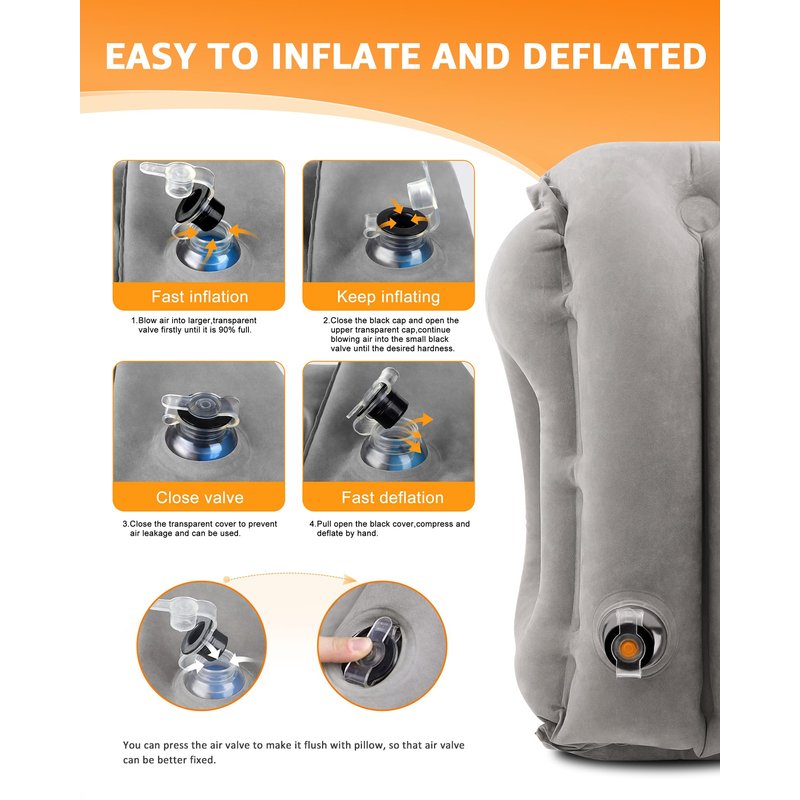 EASY TO INFLATE AND DEFLATED

Fast inflation

1.Blow air into larger,transparent valve firstly until it is 90% full.

Keep inflating

2.Close the black cap and open the upper transparent cap,continue blowing air into the small black valve until the desired hardness.

Close valve

3.Close the transparent cover to prevent air leakage and can be used.

Fast deflation

4.Pull open the black cover,compress and deflate by hand.

You can press the air valve to make it flush with pillow, so that air valve can be better fixed.