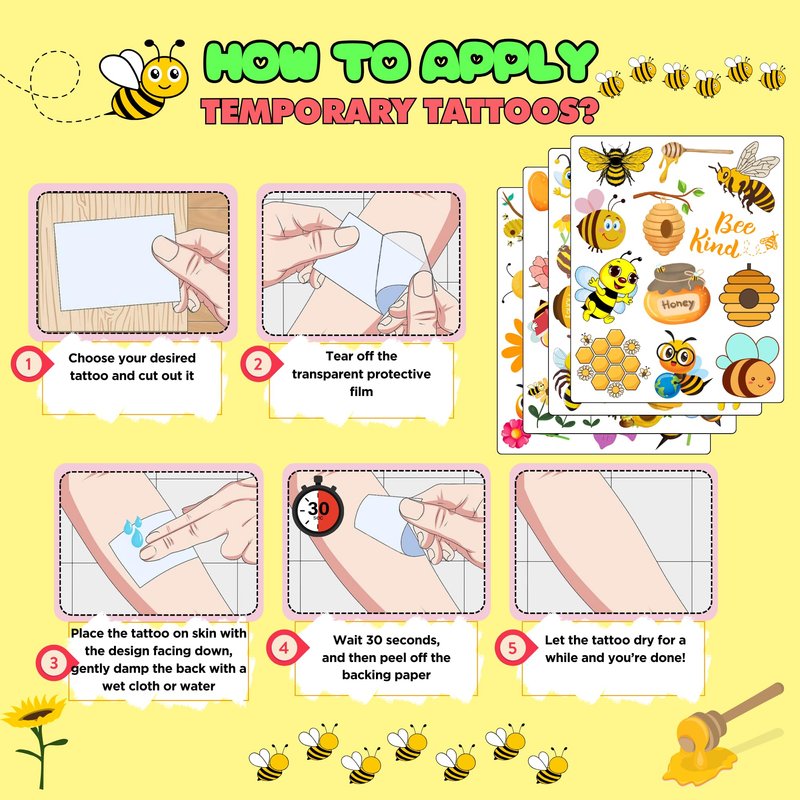 HOW TO APPLY
TEMPORARY TATTOOS?

Bee Kind

Honey

1 Choose your desired tattoo and cut out it

2 Tear off the transparent protective film

30 SEC

3 Place the tattoo on skin with the design facing down, gently damp the back with a wet cloth or water

4 Wait 30 seconds, and then peel off the backing paper

5 Let the tattoo dry for a while and you're done!