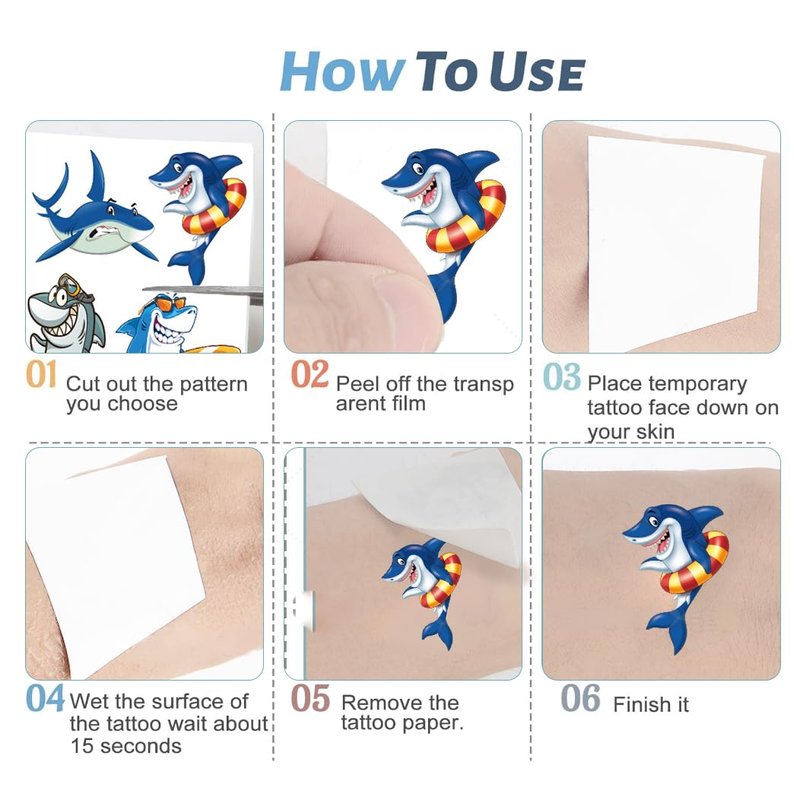 HOW TO USE

01 Cut out the pattern you choose

02 Peel off the transp arent film

03 Place temporary tattoo face down on your skin

04 Wet the surface of the tattoo wait about 15 seconds

05 Remove the tattoo paper.

06 Finish it