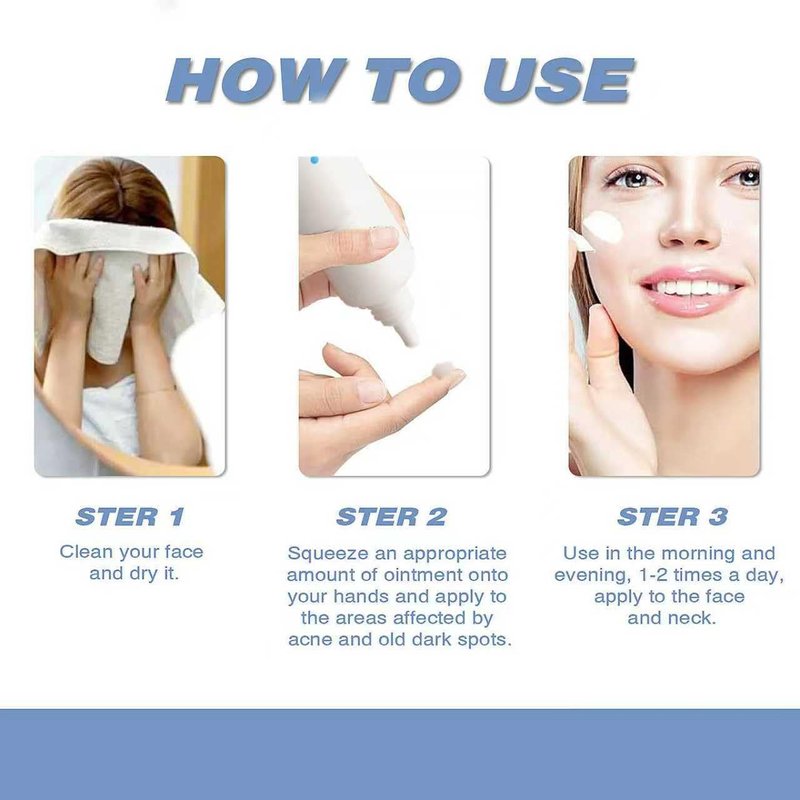 HOW TO USE

STER 1
Clean your face and dry it.

STER 2
Squeeze an appropriate amount of ointment onto your hands and apply to the areas affected by acne and old dark spots.

STER 3
Use in the morning and evening, 1-2 times a day, apply to the face and neck.