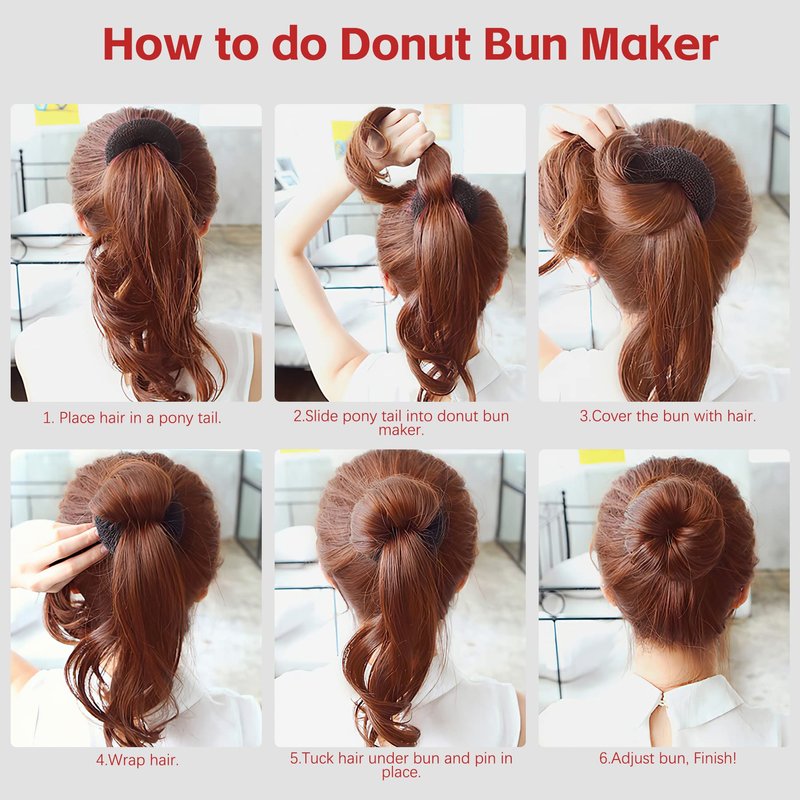 How to do Donut Bun Maker

1. Place hair in a pony tail.

2.Slide pony tail into donut bun maker.

3.Cover the bun with hair.

4.Wrap hair.

5.Tuck hair under bun and pin in place.

6.Adjust bun, Finish!