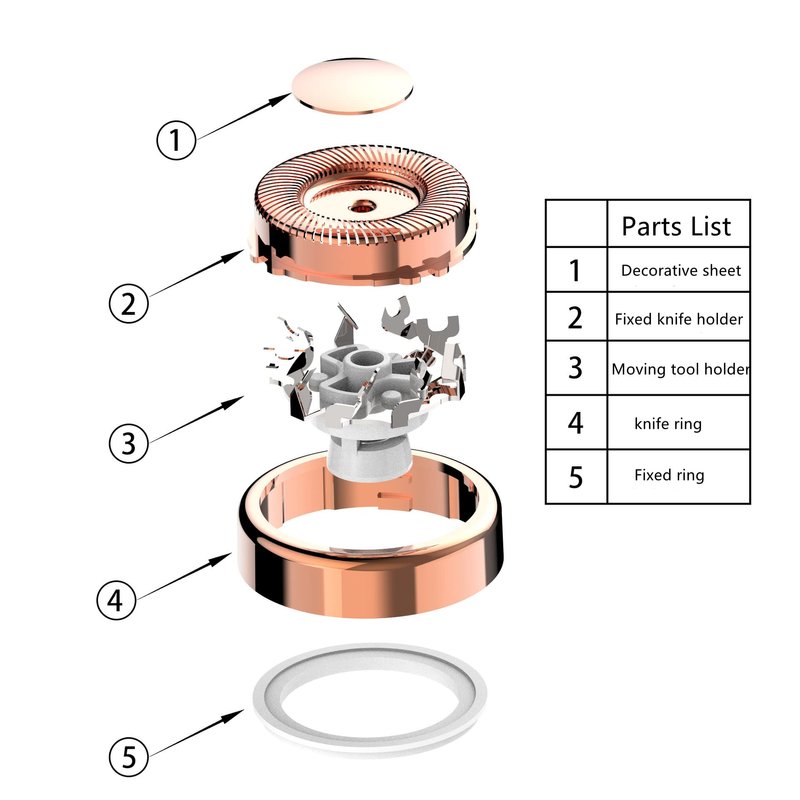 1

2

3

4

5

|  | Parts List |
|---|---|
| 1 | Decorative sheet |
| 2 | Fixed knife holder |
| 3 | Moving tool holder |
| 4 | knife ring |
| 5 | Fixed ring |