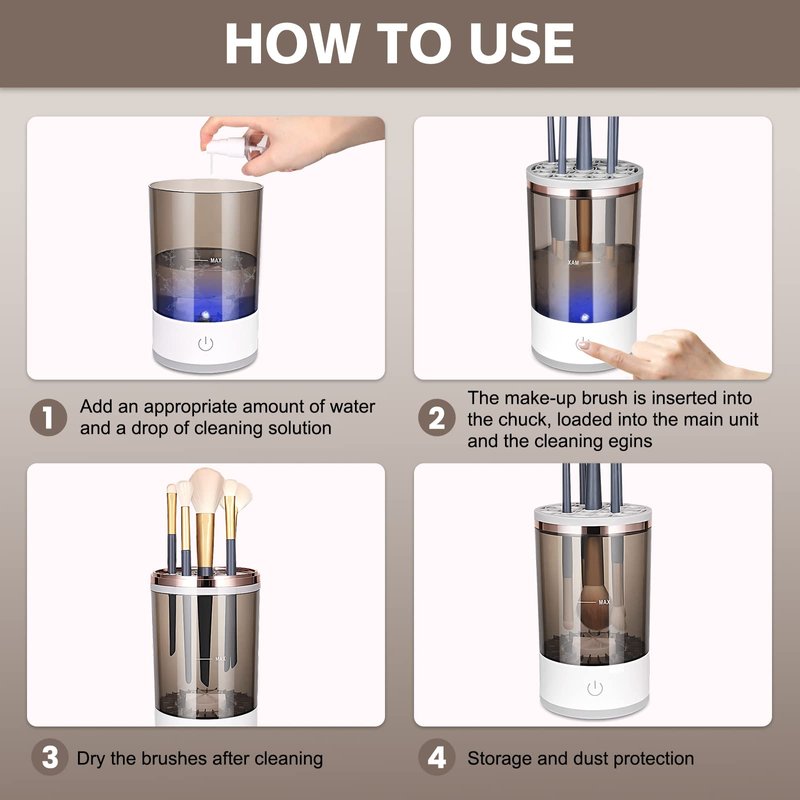 HOW TO USE

MAX

1 Add an appropriate amount of water and a drop of cleaning solution

MAX

2 The make-up brush is inserted into the chuck, loaded into the main unit and the cleaning egins

MAX

3 Dry the brushes after cleaning

MAX

4 Storage and dust protection