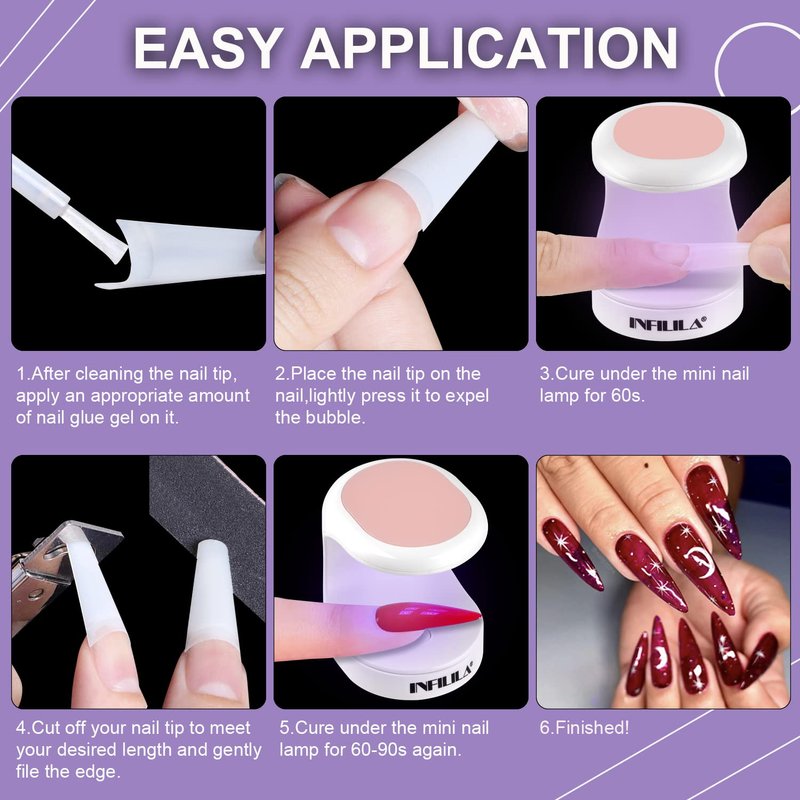 EASY APPLICATION

INFILILA®

1.After cleaning the nail tip, apply an appropriate amount of nail glue gel on it.

2.Place the nail tip on the nail,lightly press it to expel the bubble.

3.Cure under the mini nail lamp for 60s.

INFILILA®

4.Cut off your nail tip to meet your desired length and gently file the edge.

5.Cure under the mini nail lamp for 60-90s again.

6.Finished!