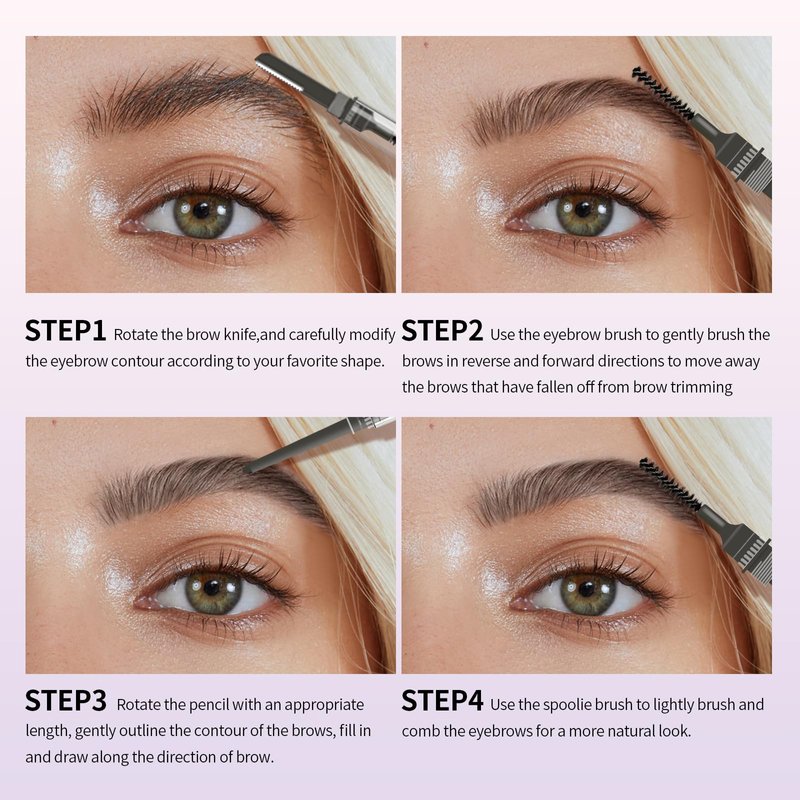 STEP1 Rotate the brow knife,and carefully modify the eyebrow contour according to your favorite shape.

STEP2 Use the eyebrow brush to gently brush the brows in reverse and forward directions to move away the brows that have fallen off from brow trimming

STEP3 Rotate the pencil with an appropriate length, gently outline the contour of the brows, fill in and draw along the direction of brow.

STEP4 Use the spoolie brush to lightly brush and comb the eyebrows for a more natural look.