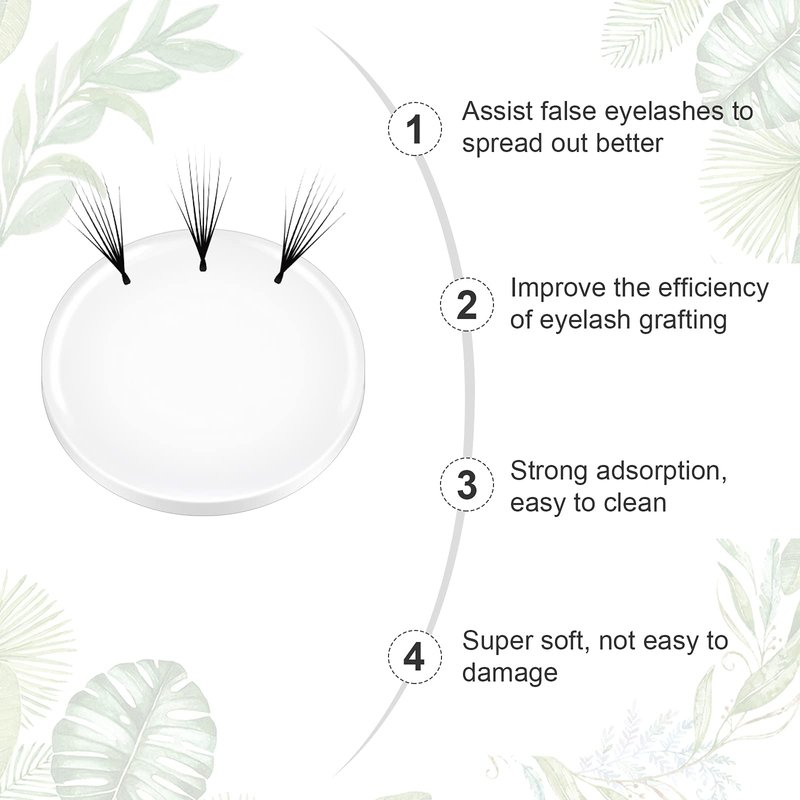 1 Assist false eyelashes to spread out better

2 Improve the efficiency of eyelash grafting

3 Strong adsorption, easy to clean

4 Super soft, not easy to damage